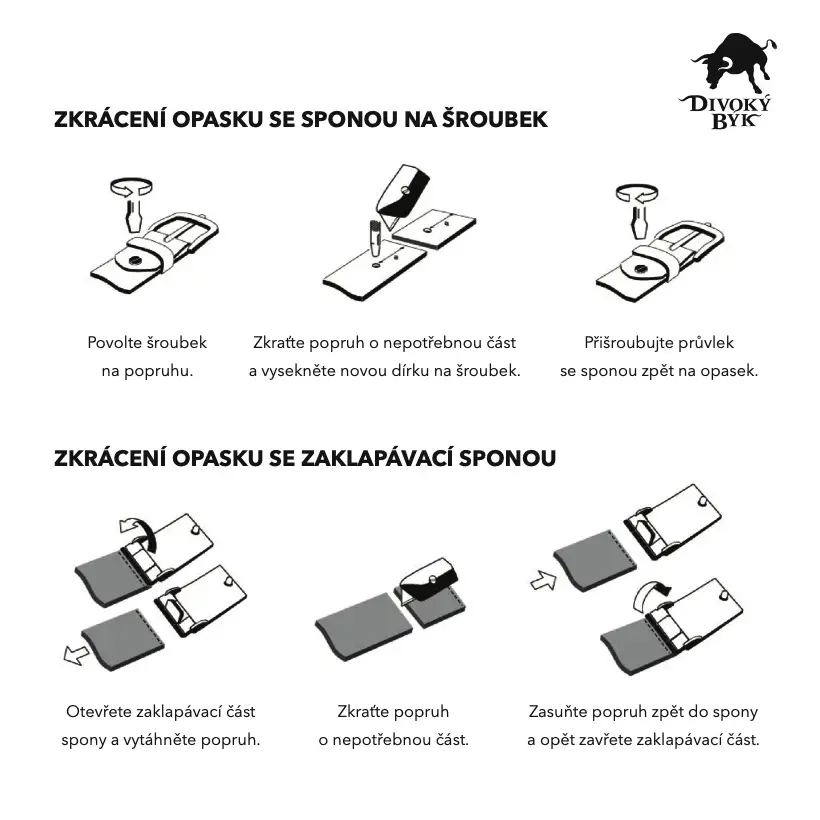 DIVOKÝ BÝK

ZKRÁCENÍ OPASKU SE SPONOU NA ŠROUBEK

Povolte šroubek na popruhu.

Zkraťte popruh o nepotřebnou část a vysekněte novou dírku na šroubek.

Přišroubujte průvlek se sponou zpět na opasek.

ZKRÁCENÍ OPASKU SE ZAKLAPÁVACÍ SPONOU

Otevřete zaklapávací část spony a vytáhněte popruh.

Zkraťte popruh o nepotřebnou část.

Zasuňte popruh zpět do spony a opět zavřete zaklapávací část.