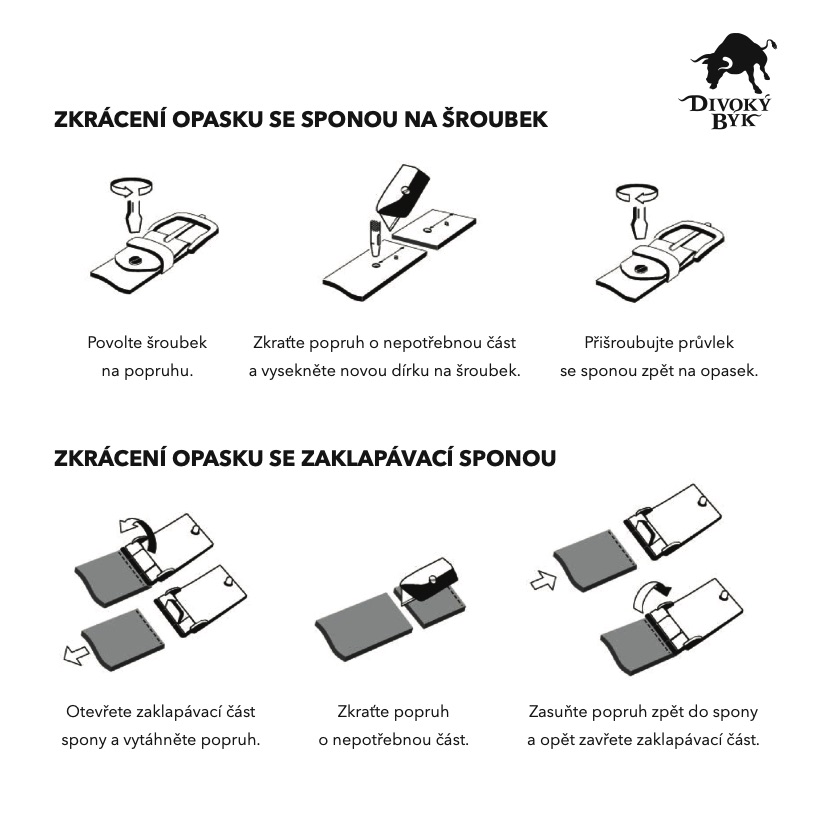 DIVOKÝ BÝK

ZKRÁCENÍ OPASKU SE SPONOU NA ŠROUBEK

Povolte šroubek na popruhu.

Zkraťte popruh o nepotřebnou část a vysekněte novou dírku na šroubek.

Přišroubujte průvlek se sponou zpět na opasek.

ZKRÁCENÍ OPASKU SE ZAKLAPÁVACÍ SPONOU

Otevřete zaklapávací část spony a vytáhněte popruh.

Zkraťte popruh o nepotřebnou část.

Zasuňte popruh zpět do spony a opět zavřete zaklapávací část.