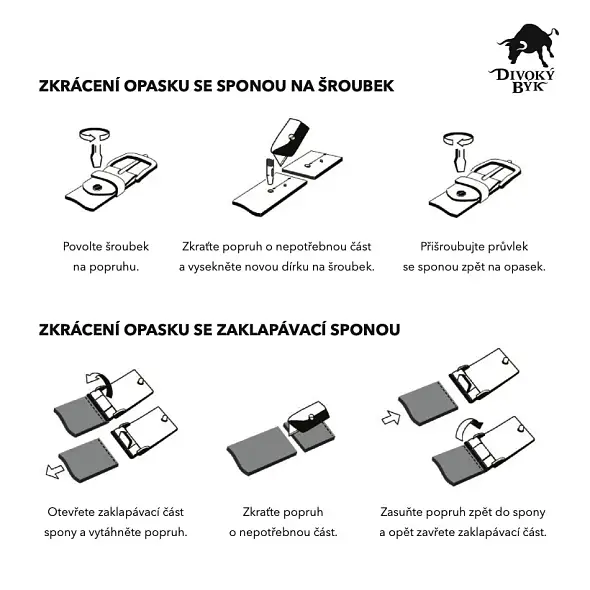 DIVOKÝ BÝK

ZKRÁCENÍ OPASKU SE SPONOU NA ŠROUBEK

Povolte šroubek na popruhu.

Zkraťte popruh o nepotřebnou část a vysekněte novou dírku na šroubek.

Přišroubujte průvlek se sponou zpět na opasek.

ZKRÁCENÍ OPASKU SE ZAKLAPÁVACÍ SPONOU

Otevřete zaklapávací část spony a vytáhněte popruh.

Zkraťte popruh o nepotřebnou část.

Zasuňte popruh zpět do spony a opět zavřete zaklapávací část.